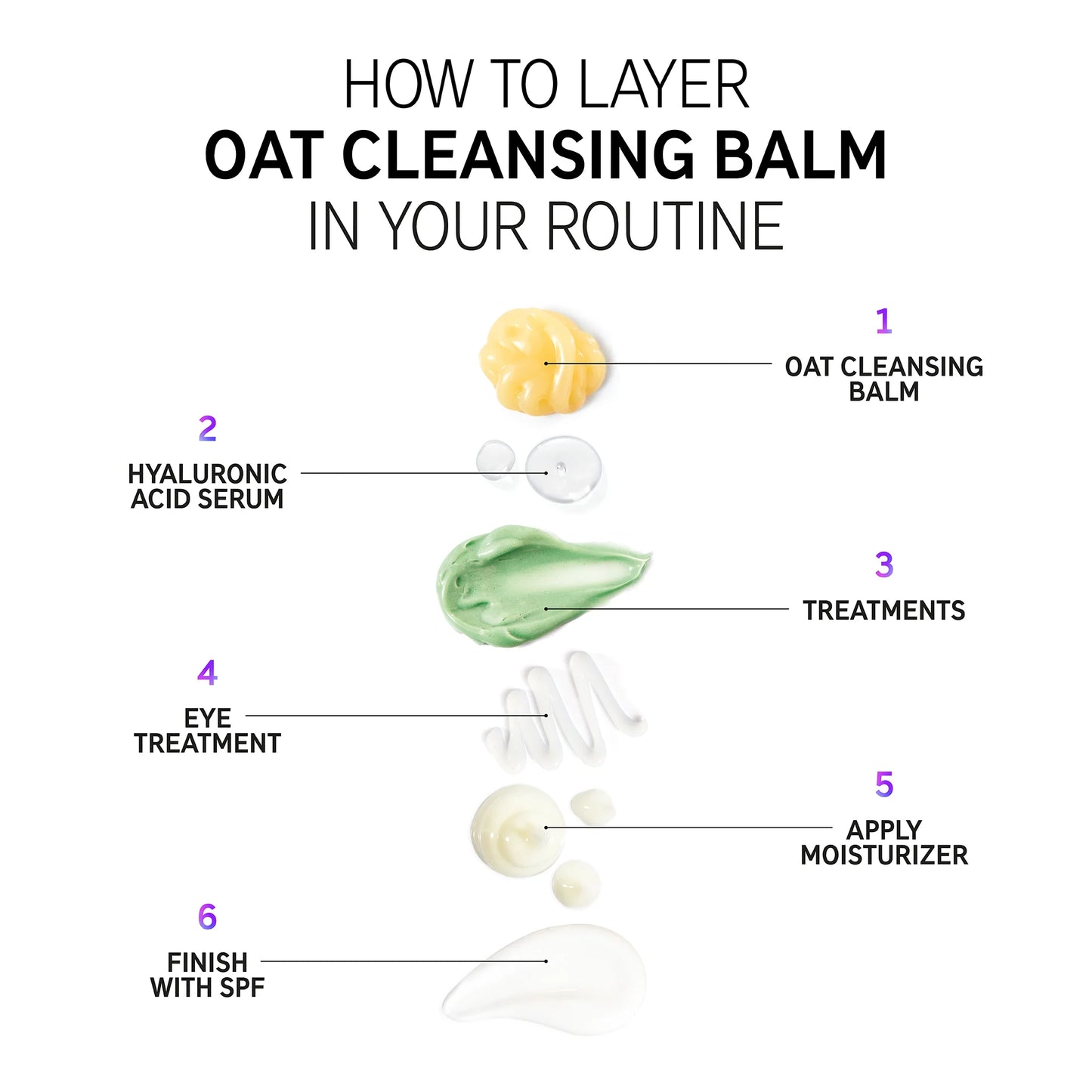 HOW TO LAYER
OAT CLEANSING BALM
IN YOUR ROUTINE

1
OAT CLEANSING BALM

2
HYALURONIC ACID SERUM

3
TREATMENTS

4
EYE TREATMENT

5
APPLY MOISTURIZER

6
FINISH WITH SPF