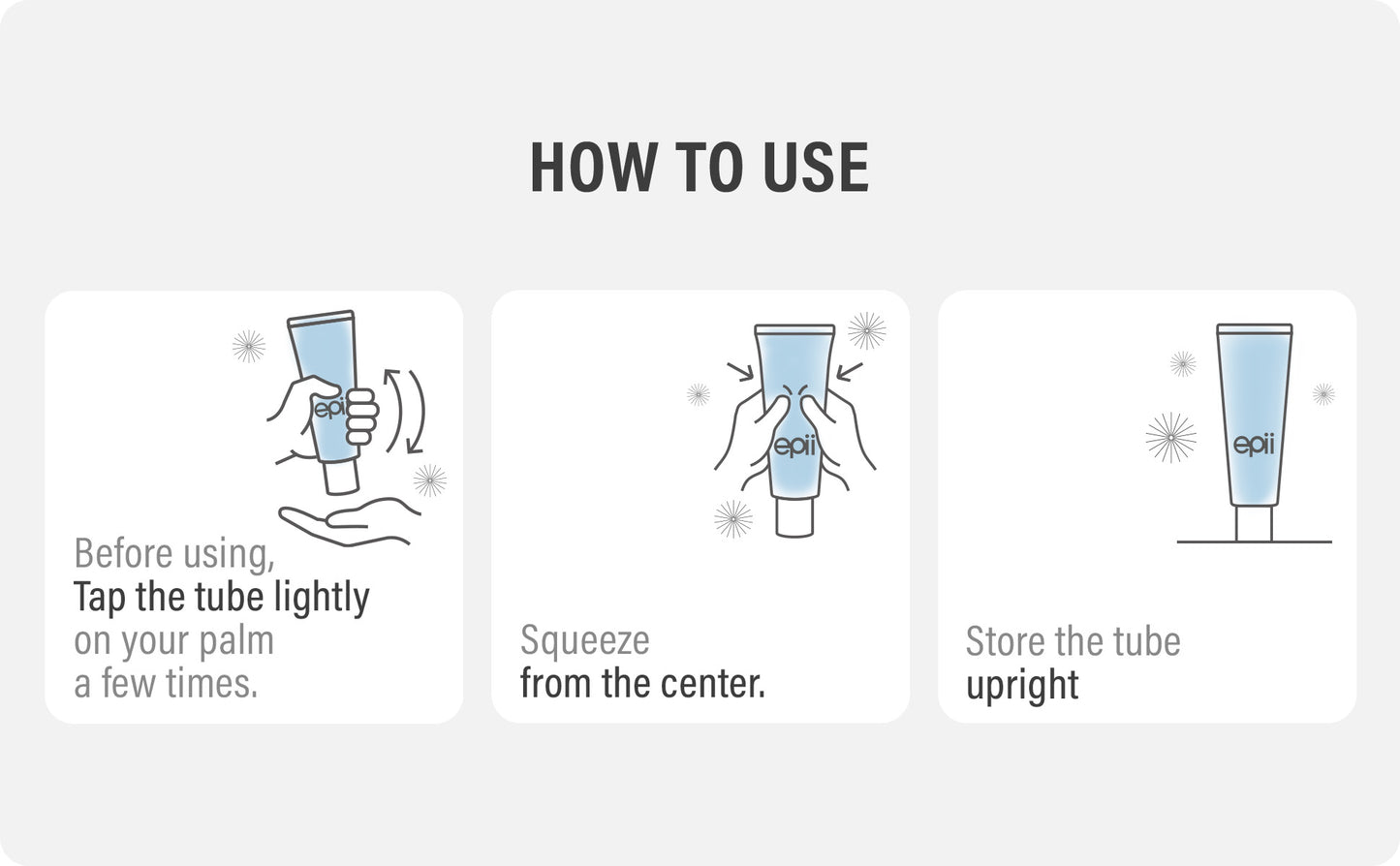 HOW TO USE

epii

Before using,
Tap the tube lightly
on your palm
a few times.

epii

Squeeze
from the center.

epii

Store the tube
upright